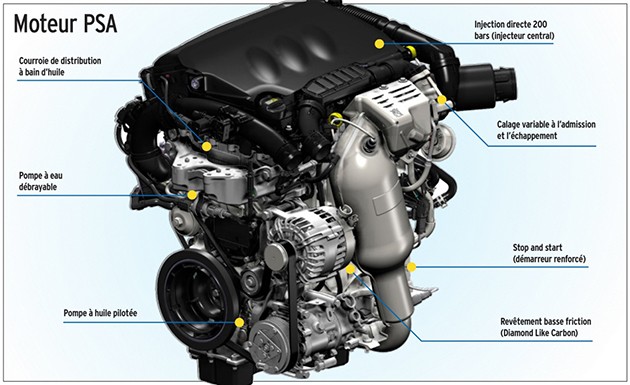 Moteur PSA

Courroie de distribution à bain d'huile

Pompe à eau débrayable

Pompe à huile pilotée

Injection directe 200 bars (injecteur central)

Calage variable à l'admission et l'échappement

Stop and start (démarreur renforcé)

Revêtement basse friction (Diamond Like Carbon)