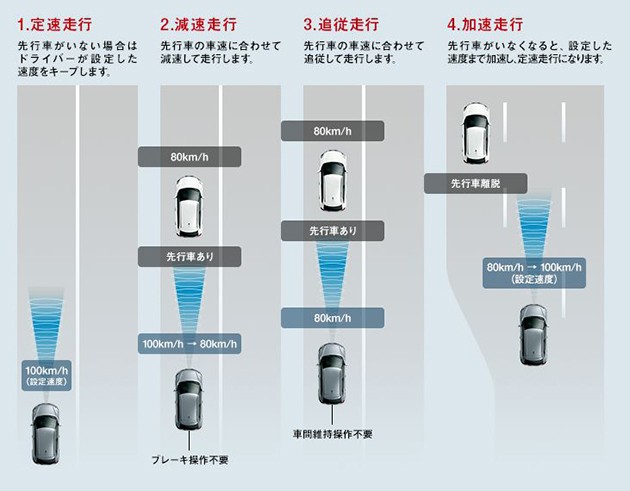 1.定速走行

先行車がいない場合はドライバーが設定した速度をキープします。

100km/h
(設定速度)

2.減速走行

先行車の車速に合わせて減速して走行します。

80km/h

先行車あり

100km/h → 80km/h

ブレーキ操作不要

3.追従走行

先行車の車速に合わせて追従して走行します。

80km/h

先行車あり

80km/h

車間維持操作不要

4.加速走行

先行車がいなくなると、設定した速度まで加速し、定速走行になります。

先行車離脱

80km/h → 100km/h
(設定速度)