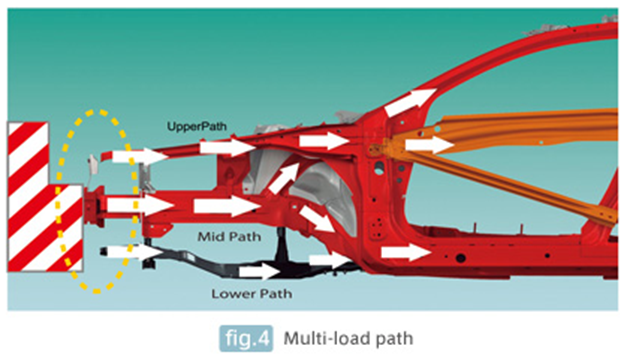 UpperPath

Mid Path

Lower Path

fig.4 Multi-load path