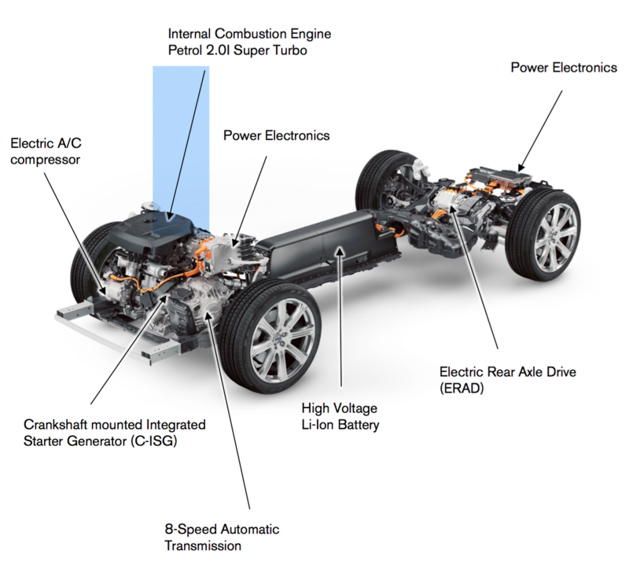 Internal Combustion Engine
Petrol 2.0l Super Turbo

Power Electronics

Electric A/C compressor

Power Electronics

Electric Rear Axle Drive (ERAD)

High Voltage Li-Ion Battery

Crankshaft mounted Integrated Starter Generator (C-ISG)

8-Speed Automatic Transmission