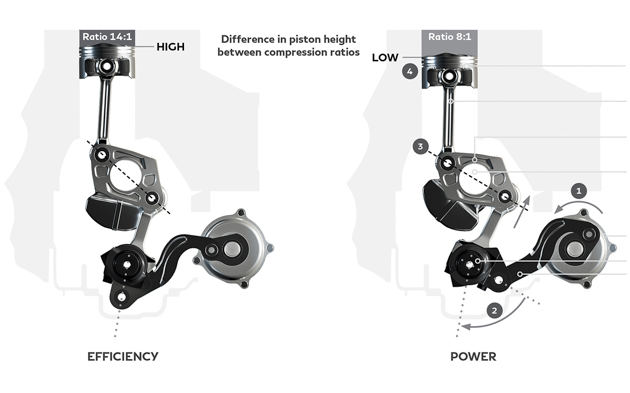 Ratio 14:1

HIGH

Difference in piston height between compression ratios

Ratio 8:1

LOW

4

3

1

2

EFFICIENCY

POWER