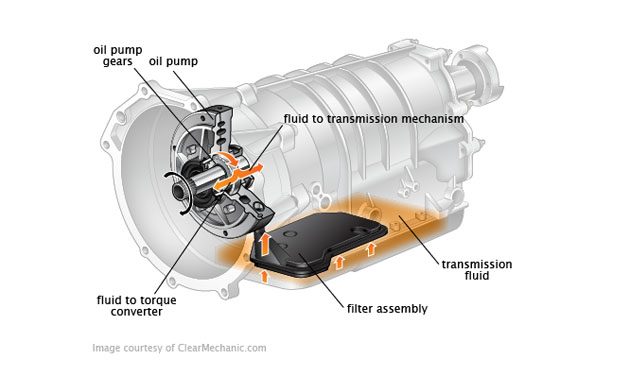 oil pump gears

oil pump

fluid to transmission mechanism

transmission fluid

fluid to torque converter

filter assembly

Image courtesy of ClearMechanic.com