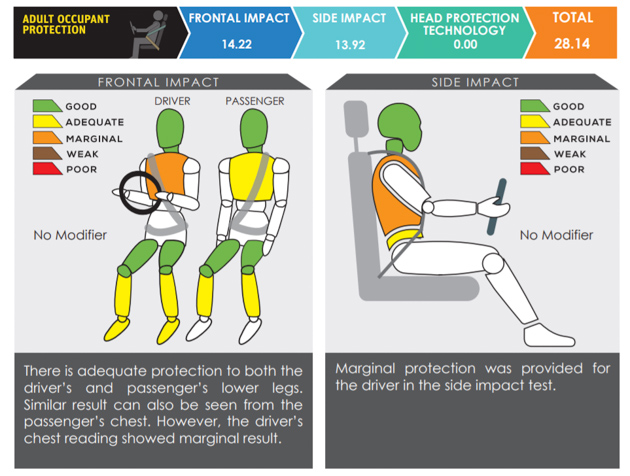 ADULT OCCUPANT PROTECTION

FRONTAL IMPACT
14.22

SIDE IMPACT
13.92

HEAD PROTECTION TECHNOLOGY
0.00

TOTAL
28.14

FRONTAL IMPACT

GOOD
ADEQUATE
MARGINAL
WEAK
POOR

DRIVER

PASSENGER

No Modifier

There is adequate protection to both the driver's and passenger's lower legs. Similar result can also be seen from the passenger's chest. However, the driver's chest reading showed marginal result.

SIDE IMPACT

GOOD
ADEQUATE
MARGINAL
WEAK
POOR

No Modifier

Marginal protection was provided for the driver in the side impact test.