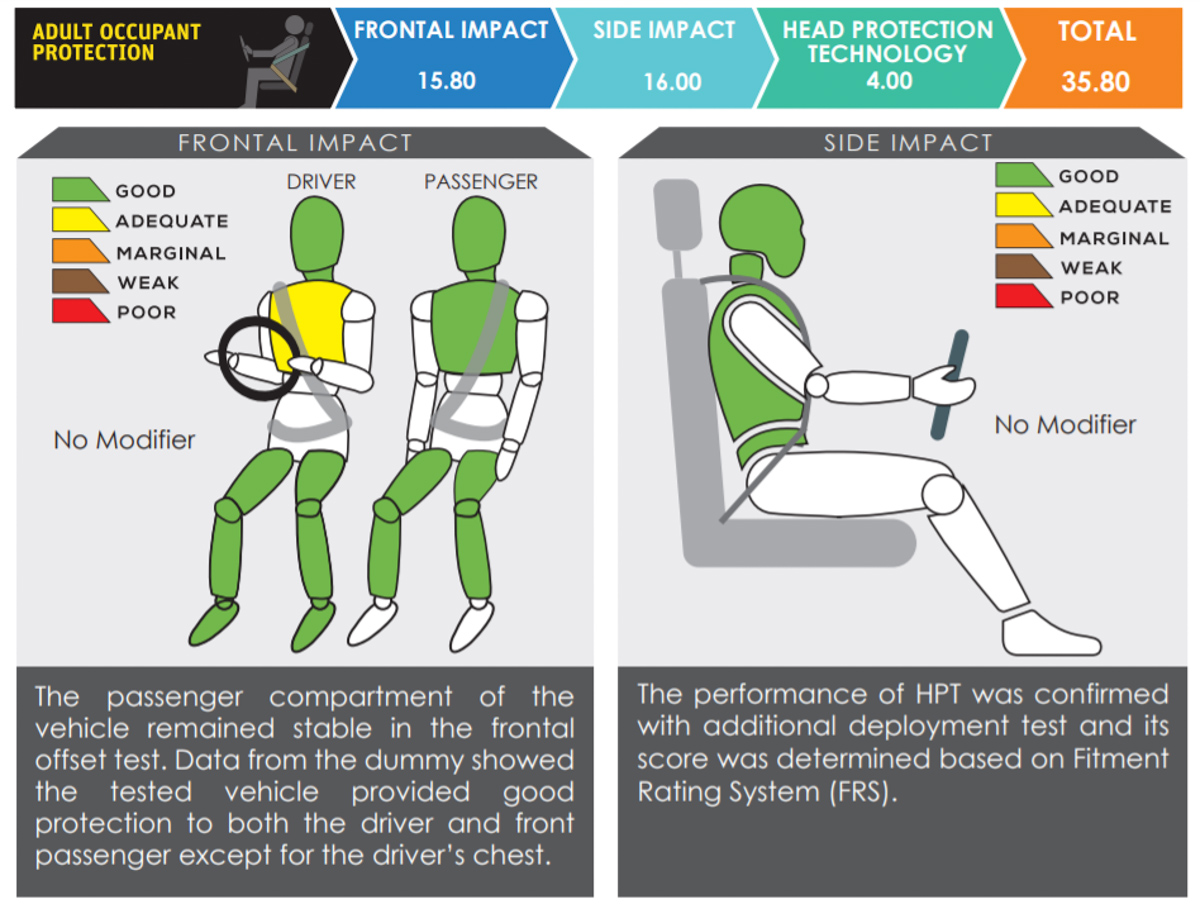 ADULT OCCUPANT PROTECTION

FRONTAL IMPACT
15.80

SIDE IMPACT
16.00

HEAD PROTECTION TECHNOLOGY
4.00

TOTAL
35.80

FRONTAL IMPACT

GOOD
ADEQUATE
MARGINAL
WEAK
POOR

DRIVER

PASSENGER

No Modifier

The passenger compartment of the vehicle remained stable in the frontal offset test. Data from the dummy showed the tested vehicle provided good protection to both the driver and front passenger except for the driver's chest.

SIDE IMPACT

GOOD
ADEQUATE
MARGINAL
WEAK
POOR

No Modifier

The performance of HPT was confirmed with additional deployment test and its score was determined based on Fitment Rating System (FRS).