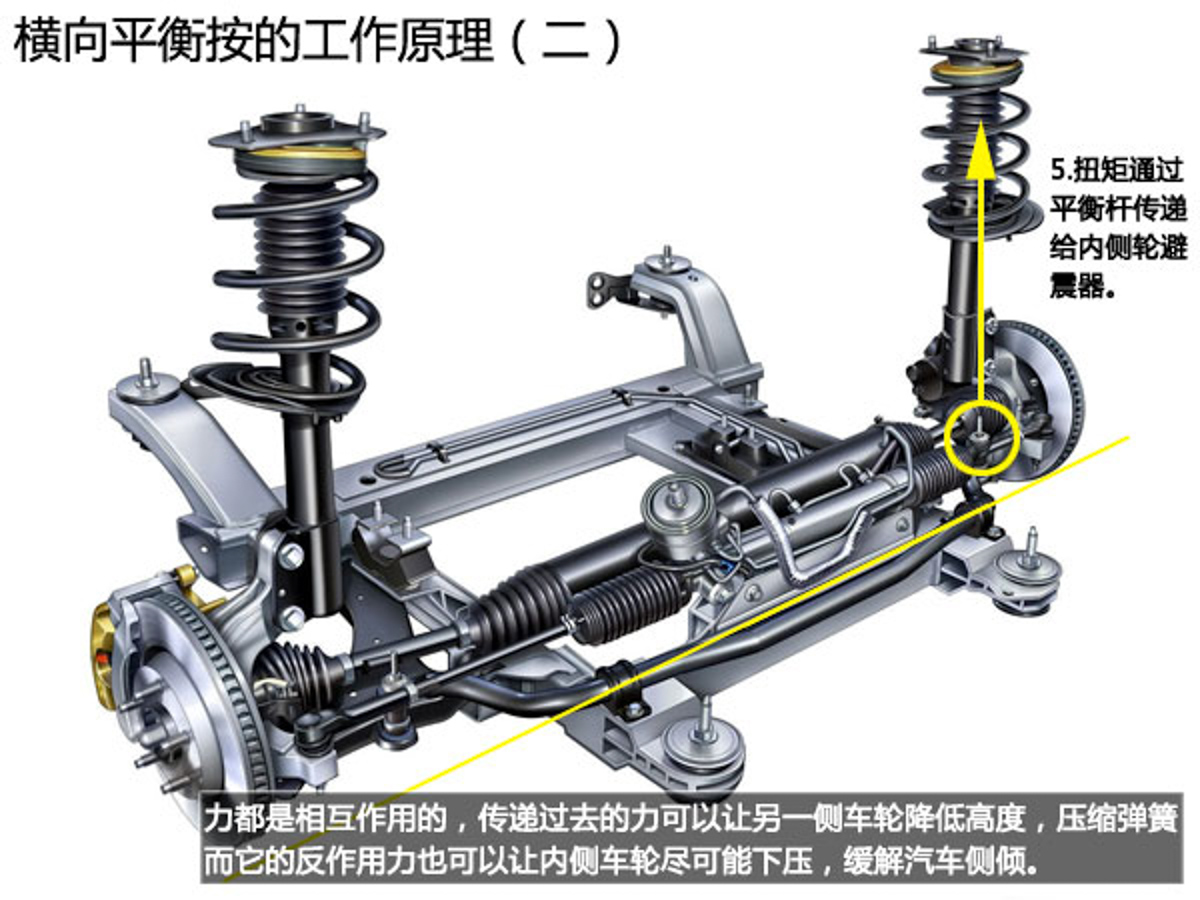 横向平衡按的工作原理（二）

5.扭矩通过平衡杆传递给内侧轮避震器。

力都是相互作用的，传递过去的力可以让另一侧车轮降低高度，压缩弹簧而它的反作用力也可以让内侧车轮尽可能下压，缓解汽车侧倾。