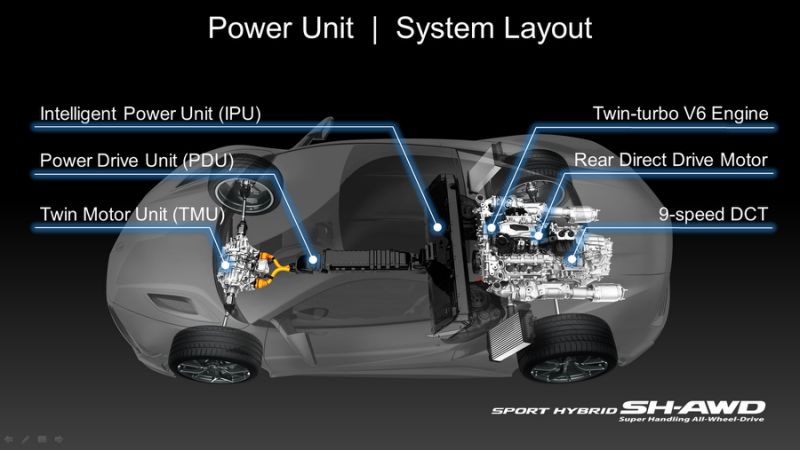 Power Unit | System Layout

Intelligent Power Unit (IPU)

Power Drive Unit (PDU)

Twin Motor Unit (TMU)

Twin-turbo V6 Engine

Rear Direct Drive Motor

9-speed DCT

SPORT HYBRID SH-AWD
Super Handling All-Wheel-Drive