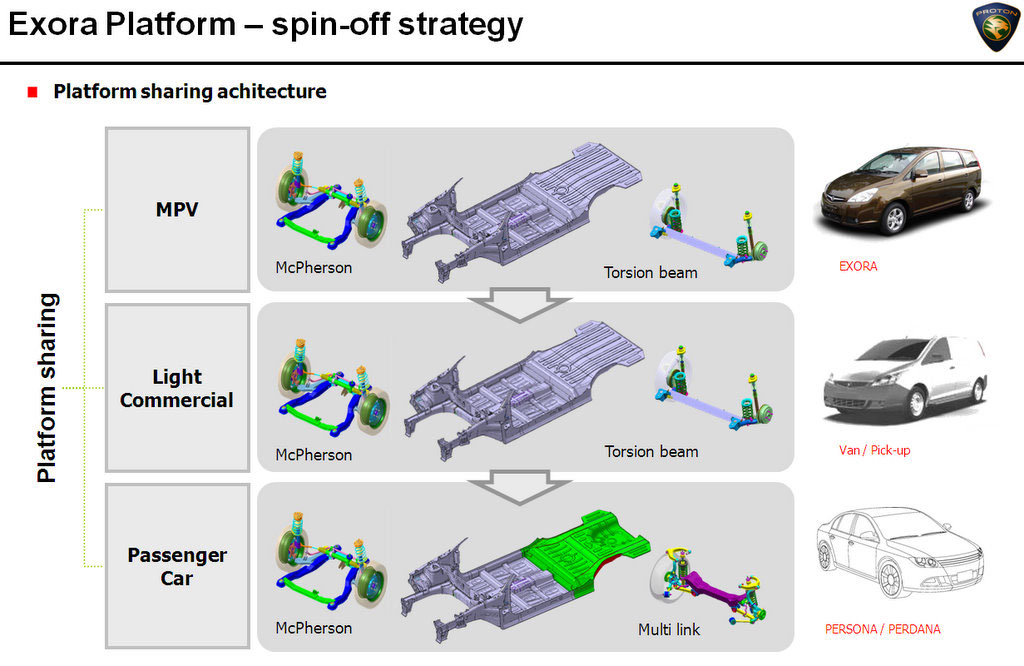 Exora Platform – spin-off strategy

PROTON

Platform sharing achitecture

Platform sharing

MPV

McPherson

Torsion beam

EXORA

Light Commercial

McPherson

Torsion beam

Van / Pick-up

Passenger Car

McPherson

Multi link

PERSONA / PERDANA