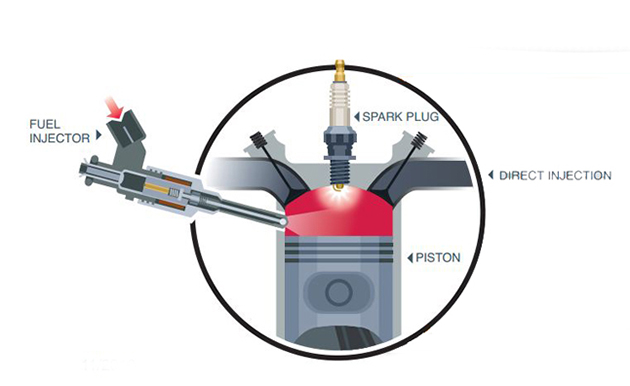 FUEL INJECTOR

SPARK PLUG

DIRECT INJECTION

PISTON