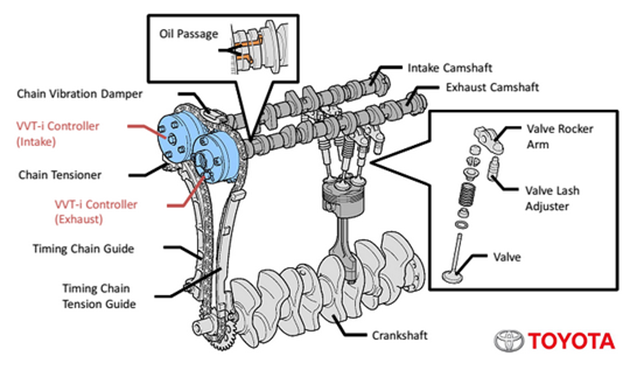 Oil Passage

Intake Camshaft

Exhaust Camshaft

Chain Vibration Damper

VVT-i Controller (Intake)

Chain Tensioner

VVT-i Controller (Exhaust)

Timing Chain Guide

Timing Chain Tension Guide

Valve Rocker Arm

Valve Lash Adjuster

Valve

Crankshaft

TOYOTA