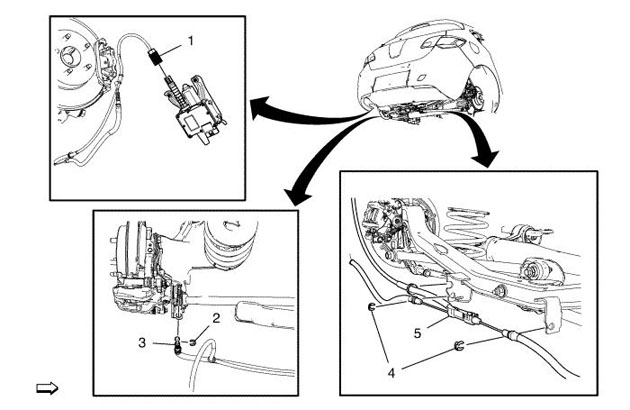 1

2

3

5

4