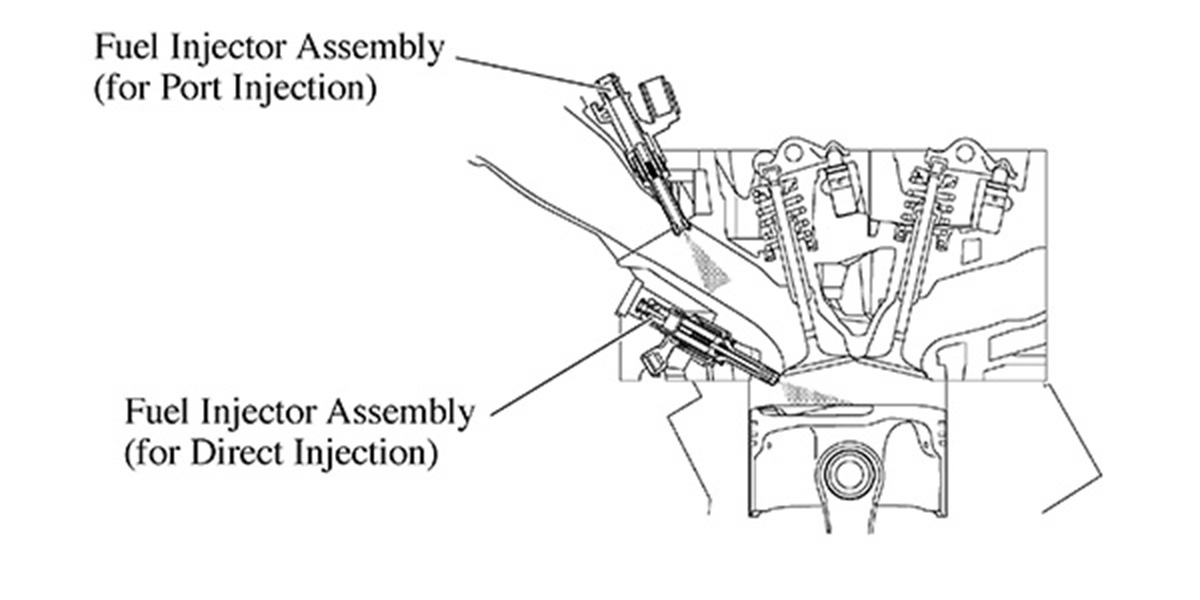 Fuel Injector Assembly
(for Port Injection)

Fuel Injector Assembly
(for Direct Injection)