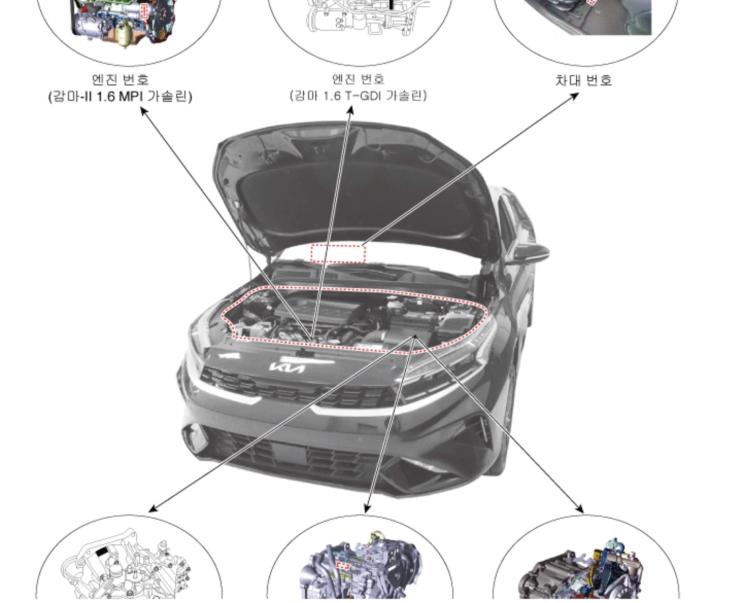 엔진 번호
(감마-II 1.6 MPI 가솔린)

엔진 번호
(감마 1.6 T-GDI 가솔린)

차대 번호