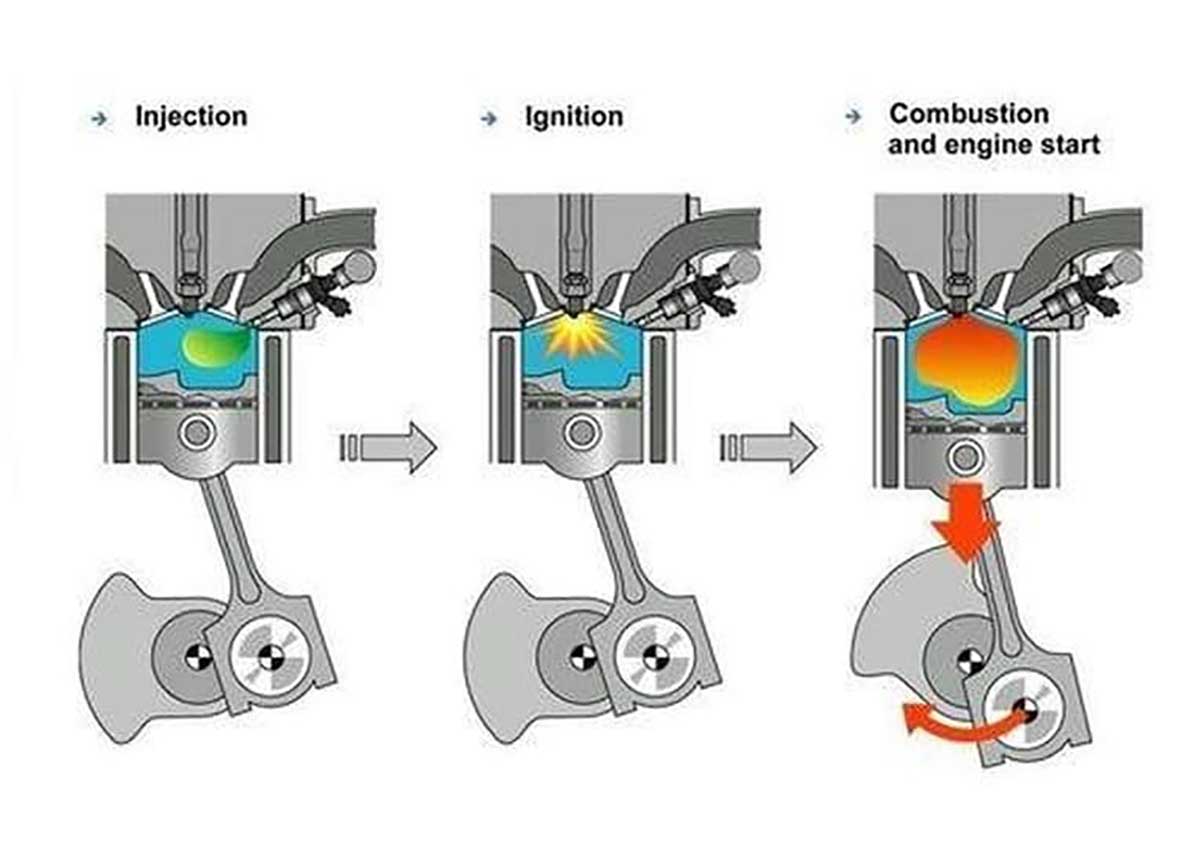 Injection

Ignition

Combustion and engine start