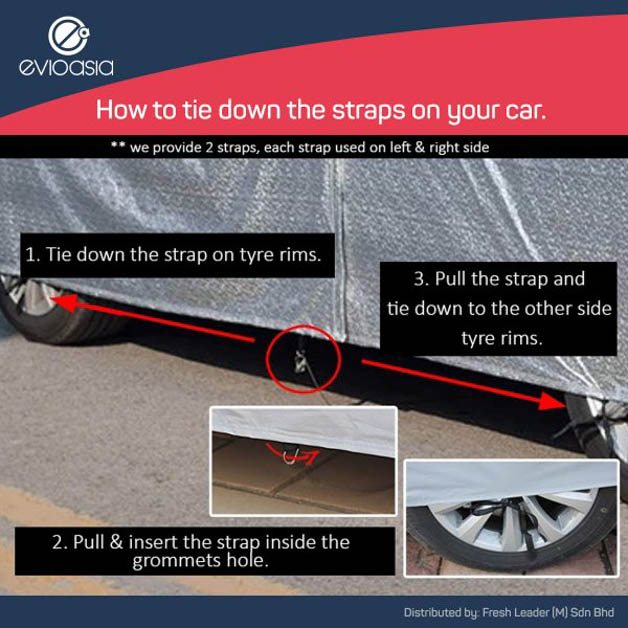 evioasia

How to tie down the straps on your car.

** we provide 2 straps, each strap used on left & right side

1. Tie down the strap on tyre rims.

3. Pull the strap and tie down to the other side tyre rims.

2. Pull & insert the strap inside the grommets hole.

Distributed by: Fresh Leader (M) Sdn Bhd