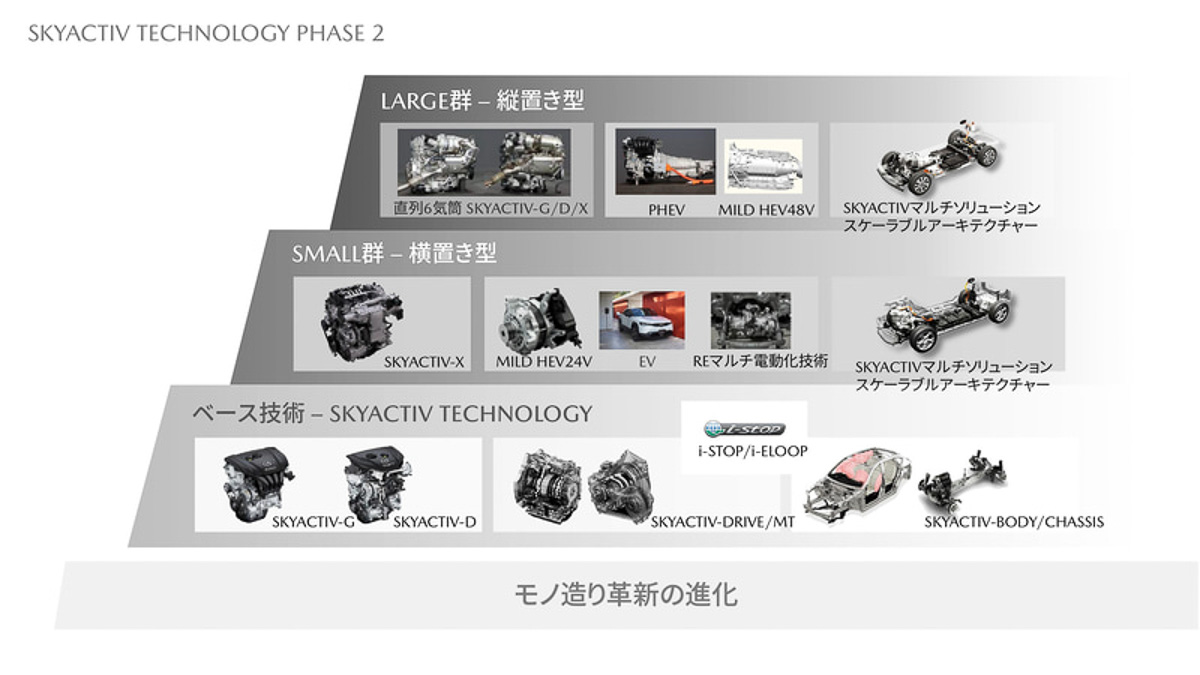 SKYACTIV TECHNOLOGY PHASE 2

LARGE群 – 縦置き型

直列6気筒 SKYACTIV-G/D/X

PHEV

MILD HEV48V

SKYACTIVマルチソリューション スケーラブルアーキテクチャー

SMALL群 – 横置き型

SKYACTIV-X

MILD HEV24V

EV

REマルチ電動化技術

SKYACTIVマルチソリューション スケーラブルアーキテクチャー

ベース技術 – SKYACTIV TECHNOLOGY

i-stop

i-STOP/i-ELOOP

SKYACTIV-G

SKYACTIV-D

SKYACTIV-DRIVE/MT

SKYACTIV-BODY/CHASSIS

モノ造り革新の進化