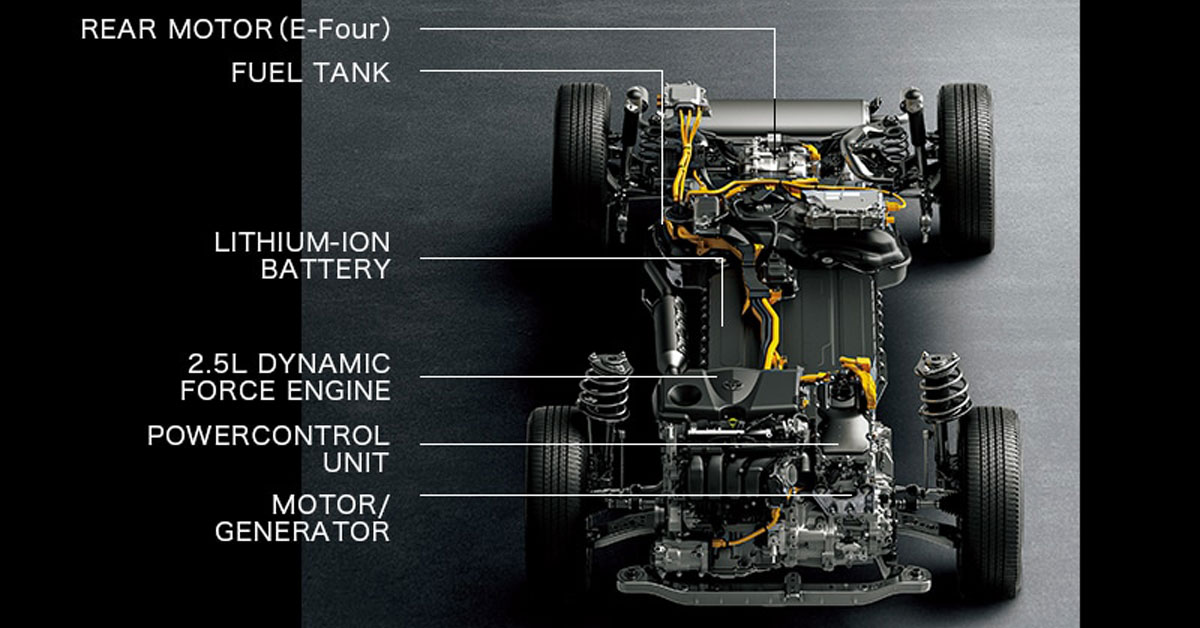 REAR MOTOR (E-Four)

FUEL TANK

LITHIUM-ION BATTERY

2.5L DYNAMIC FORCE ENGINE

POWERCONTROL UNIT

MOTOR/ GENERATOR