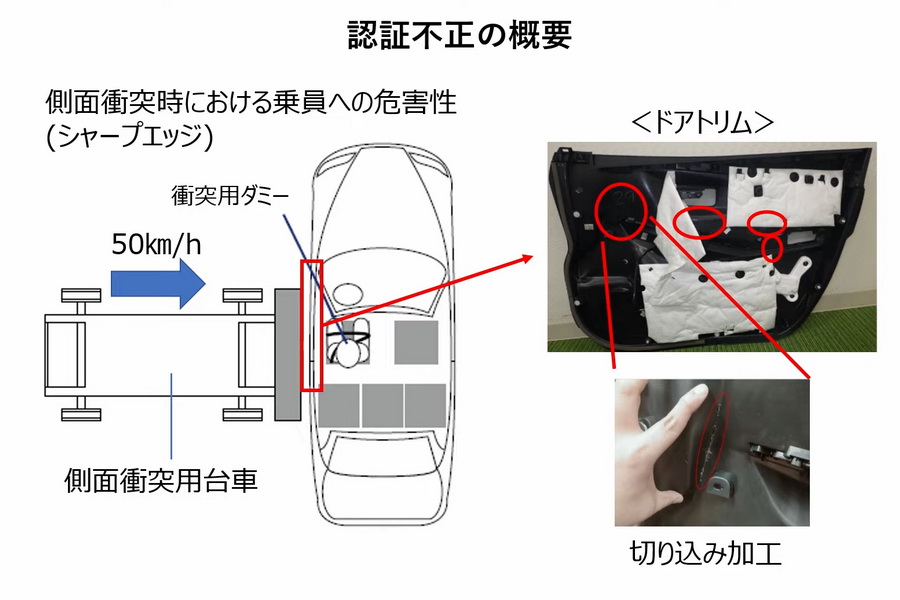 認証不正の概要

側面衝突時における乗員への危害性
(シャープエッジ)

衝突用ダミー

50km/h

側面衝突用台車

<ドアトリム>

切り込み加工