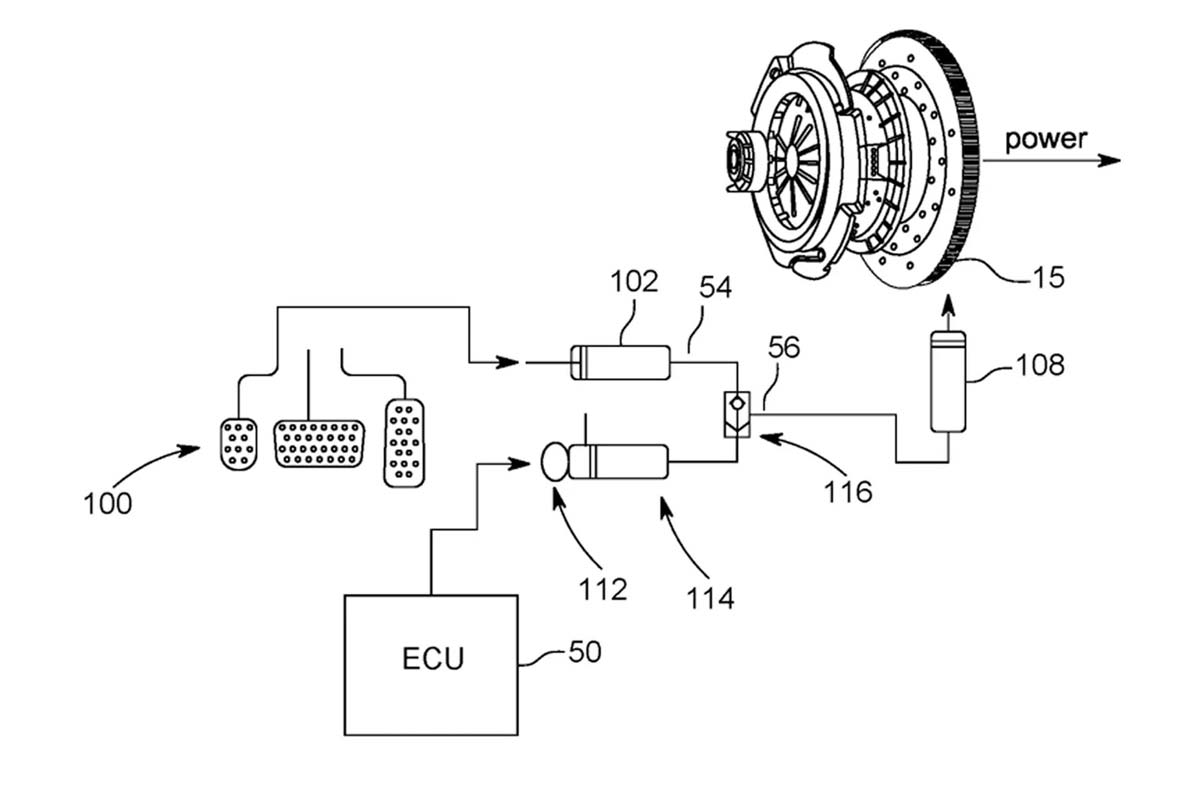 power
15
102
54
56
108
100
116
112
114
ECU
50