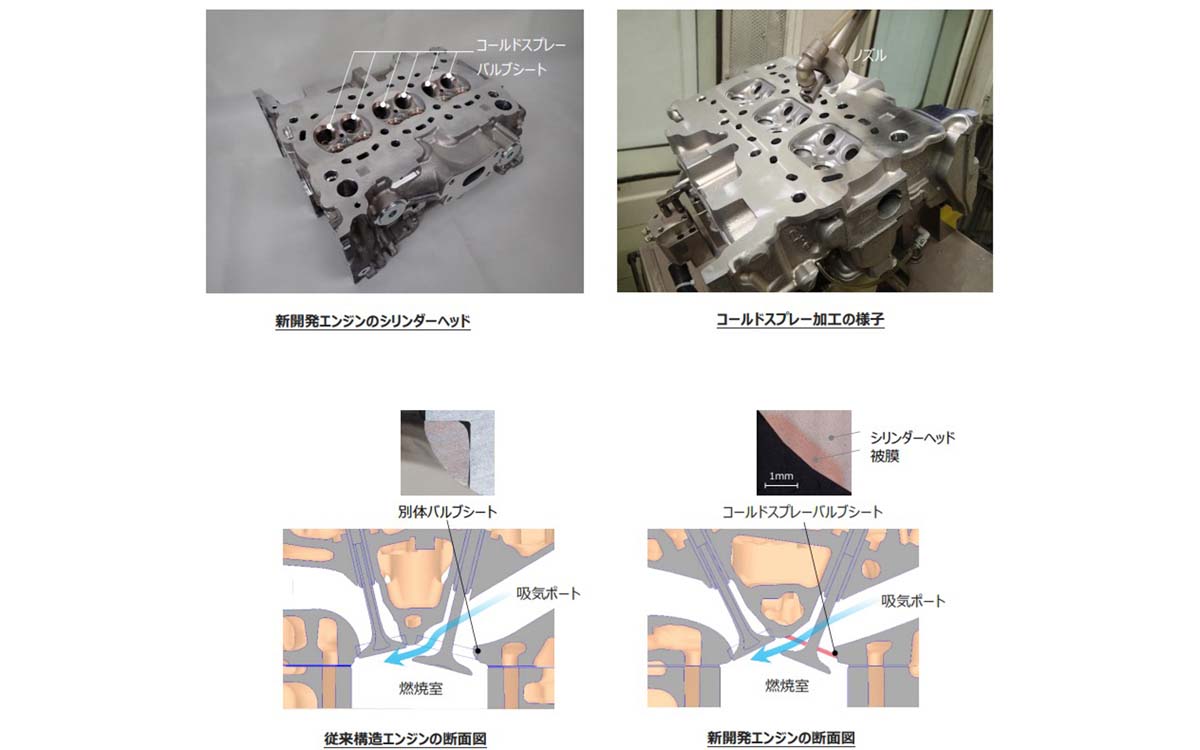 コールドスプレー
バルブシート

新開発エンジンのシリンダーヘッド

ノズル

コールドスプレー加工の様子

別体バルブシート

吸気ポート

燃焼室

従来構造エンジンの断面図

シリンダーヘッド
被膜

1mm

コールドスプレーバルブシート

吸気ポート

燃焼室

新開発エンジンの断面図